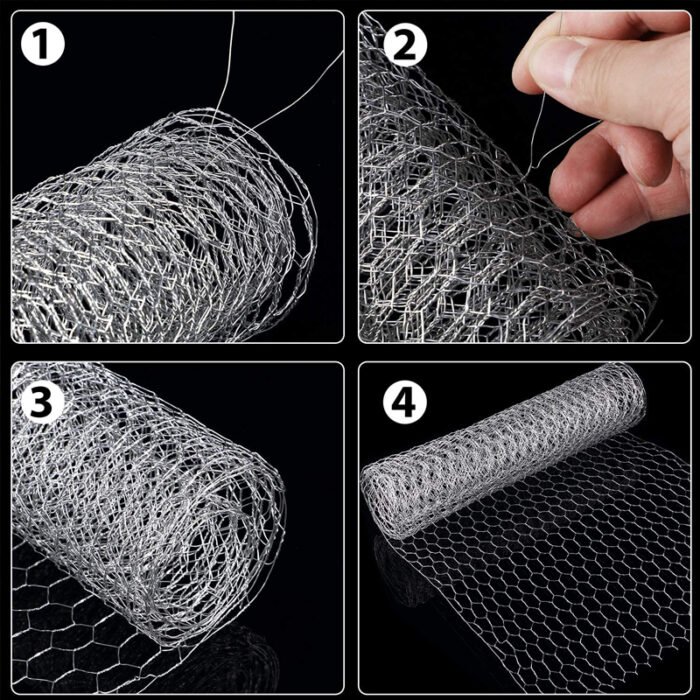 1

2

3

4